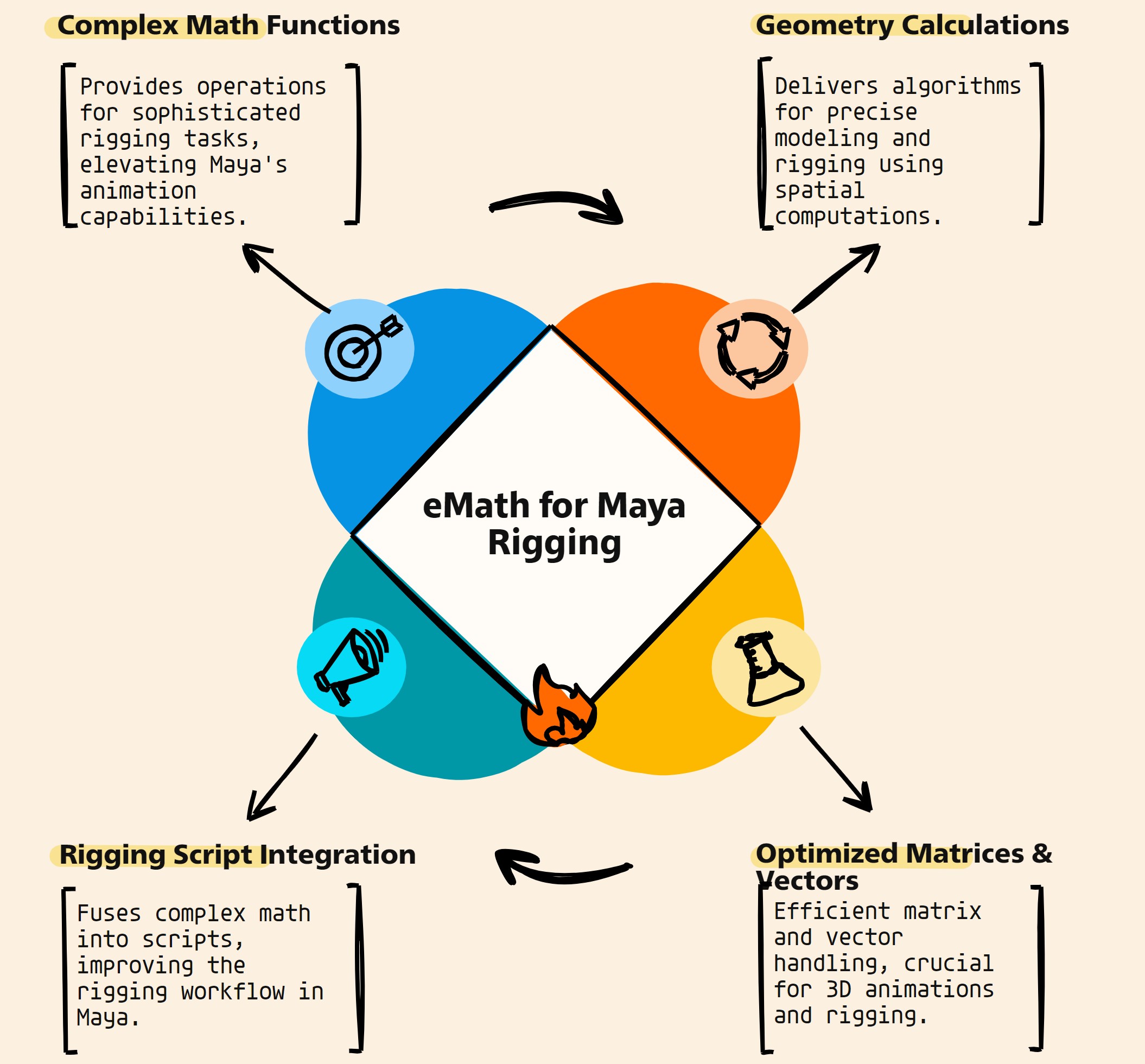 Complex Math Functions

Provides operations for sophisticated rigging tasks, elevating Maya's animation capabilities.

Geometry Calculations

Delivers algorithms for precise modeling and rigging using spatial computations.

eMath for Maya Rigging

Rigging Script Integration

Fuses complex math into scripts, improving the rigging workflow in Maya.

Optimized Matrices & Vectors

Efficient matrix and vector handling, crucial for 3D animations and rigging.