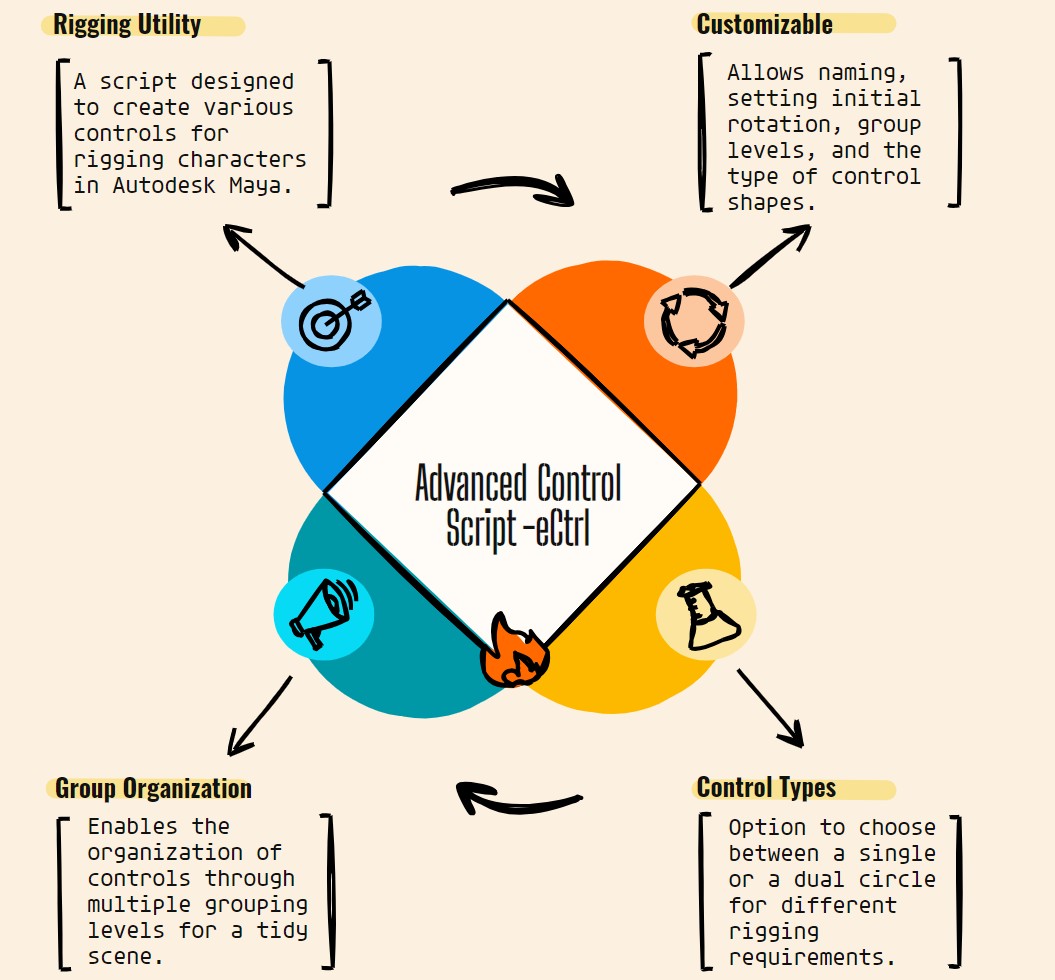 Rigging Utility

A script designed to create various controls for rigging characters in Autodesk Maya.

Customizable

Allows naming, setting initial rotation, group levels, and the type of control shapes.

Advanced Control Script -eCtrl

Group Organization

Enables the organization of controls through multiple grouping levels for a tidy scene.

Control Types

Option to choose between a single or a dual circle for different rigging requirements.